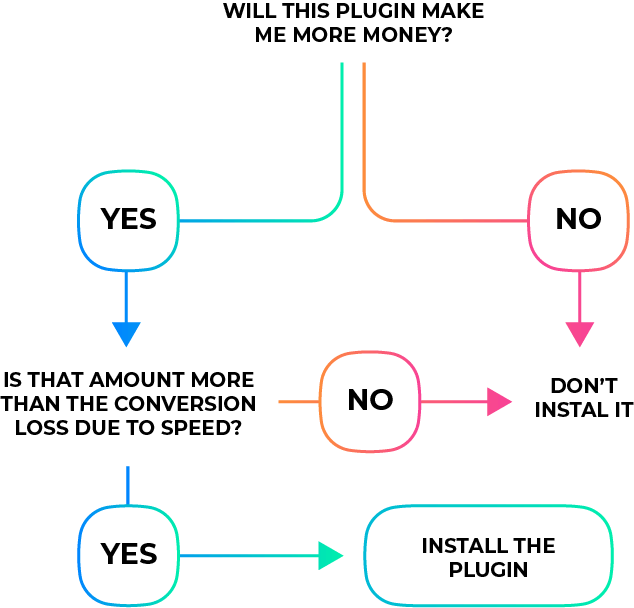 WILL THIS PLUGIN MAKE ME MORE MONEY?

YES

NO

IS THAT AMOUNT MORE THAN THE CONVERSION LOSS DUE TO SPEED?

NO

DON'T INSTAL IT

YES

INSTALL THE PLUGIN